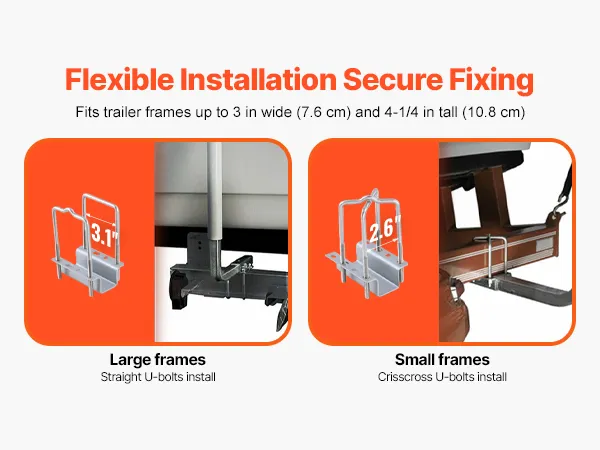 Flexible Installation Secure Fixing
Fits trailer frames up to 3 in wide (7.6 cm) and 4-1/4 in tall (10.8 cm)

3.1"

Large frames
Straight U-bolts install

2.6"

Small frames
Crisscross U-bolts install