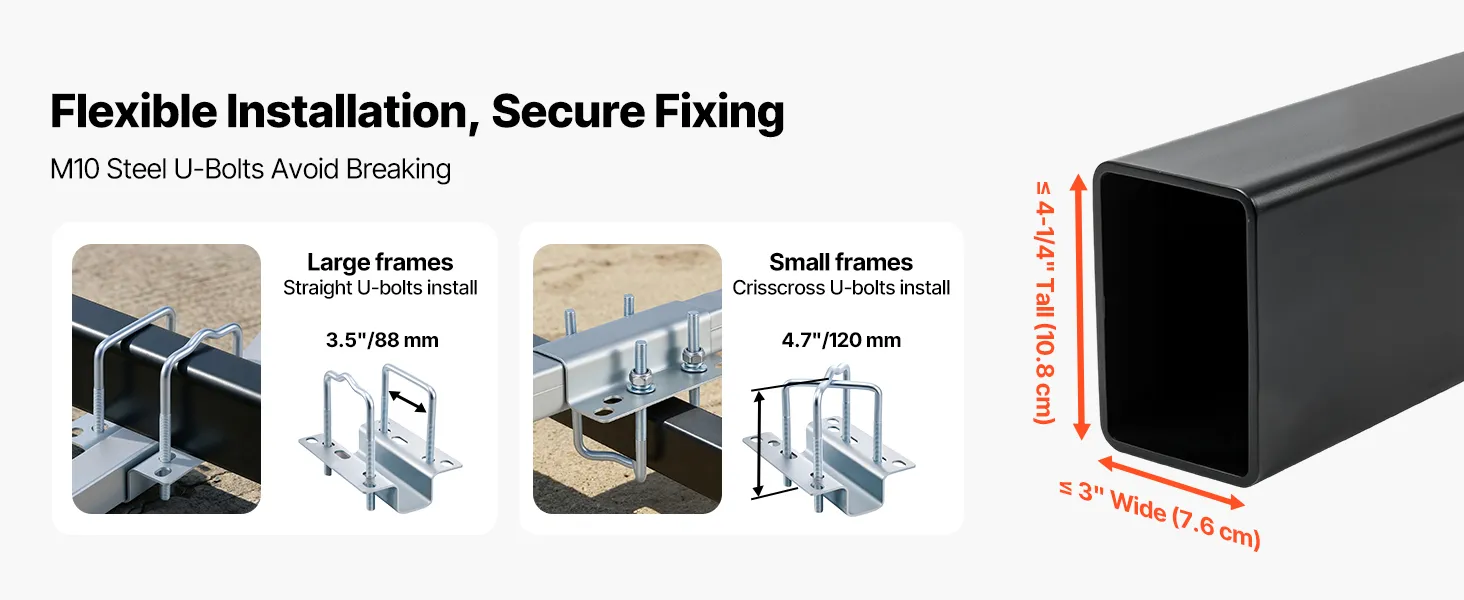 Flexible Installation, Secure Fixing

M10 Steel U-Bolts Avoid Breaking

Large frames
Straight U-bolts install

3.5"/88 mm

Small frames
Crisscross U-bolts install

4.7"/120 mm

≤ 4-1/4" Tall (10.8 cm)

≤ 3" Wide (7.6 cm)