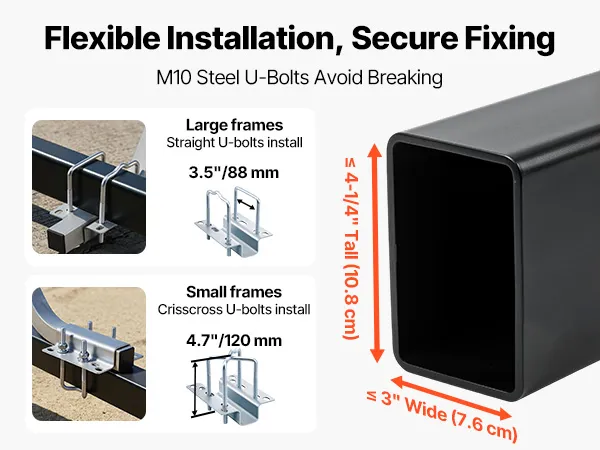 Flexible Installation, Secure Fixing

M10 Steel U-Bolts Avoid Breaking

Large frames
Straight U-bolts install

3.5"/88 mm

Small frames
Crisscross U-bolts install

4.7"/120 mm

≤ 4-1/4" Tall (10.8 cm)

≤ 3" Wide (7.6 cm)