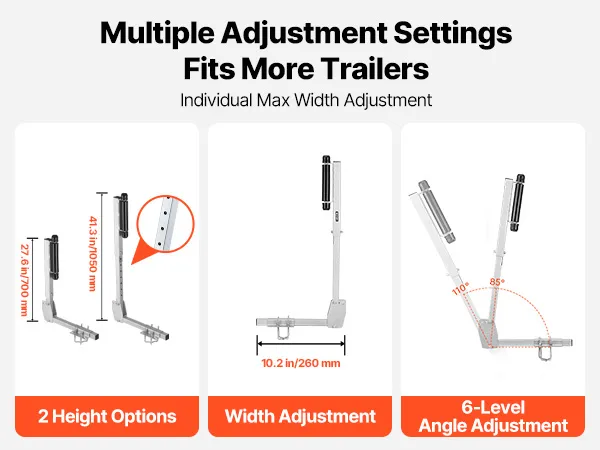 Multiple Adjustment Settings
Fits More Trailers

Individual Max Width Adjustment

27.6 in/700 mm

41.3 in/1050 mm

2 Height Options

10.2 in/260 mm

Width Adjustment

110°

85°

6-Level
Angle Adjustment