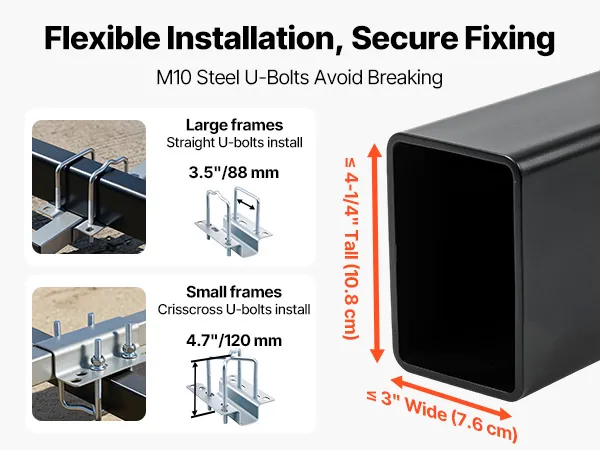 Flexible Installation, Secure Fixing

M10 Steel U-Bolts Avoid Breaking

Large frames
Straight U-bolts install

3.5"/88 mm

Small frames
Crisscross U-bolts install

4.7"/120 mm

≤ 4-1/4" Tall (10.8 cm)

≤ 3" Wide (7.6 cm)