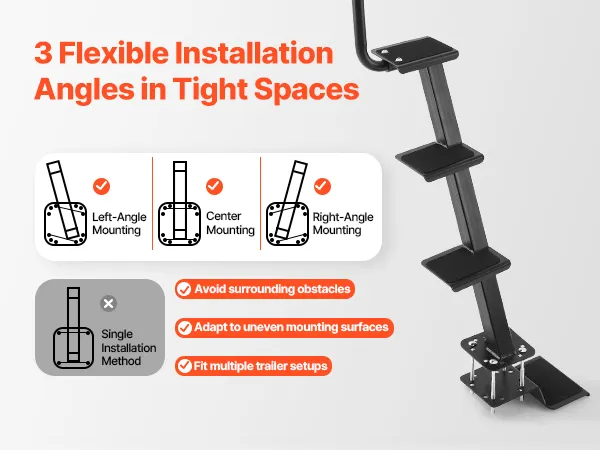 3 Flexible Installation Angles in Tight Spaces

Left-Angle Mounting

Center Mounting

Right-Angle Mounting

Single Installation Method

Avoid surrounding obstacles

Adapt to uneven mounting surfaces

Fit multiple trailer setups