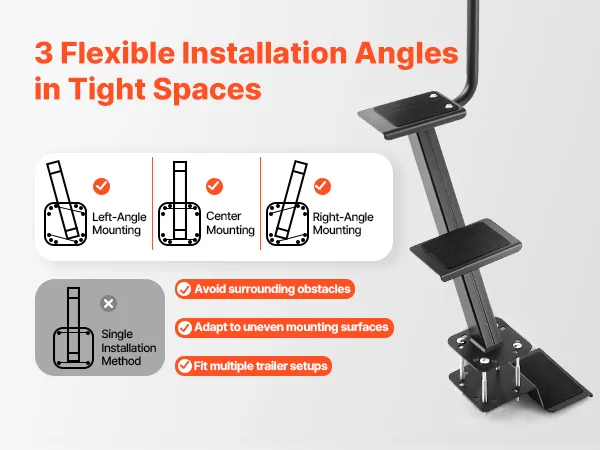 3 Flexible Installation Angles in Tight Spaces

Left-Angle Mounting

Center Mounting

Right-Angle Mounting

Single Installation Method

Avoid surrounding obstacles

Adapt to uneven mounting surfaces

Fit multiple trailer setups