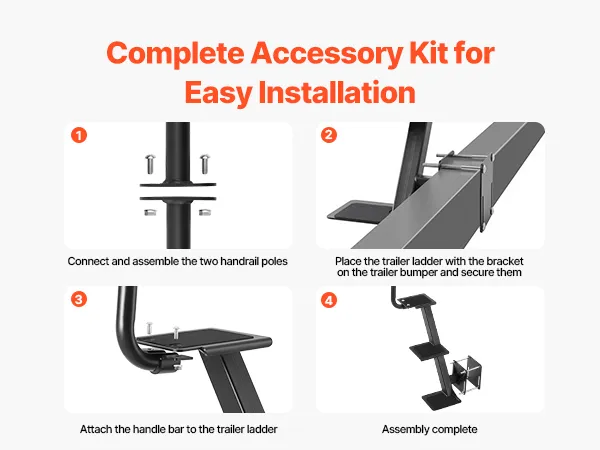 Complete Accessory Kit for Easy Installation

1

Connect and assemble the two handrail poles

2

Place the trailer ladder with the bracket on the trailer bumper and secure them

3

Attach the handle bar to the trailer ladder

4

Assembly complete