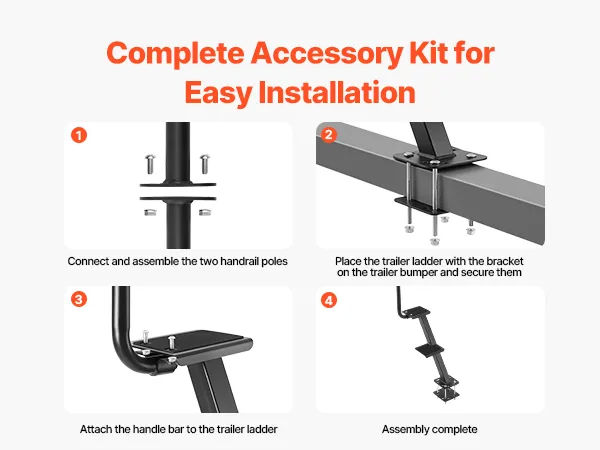 Complete Accessory Kit for Easy Installation

1

Connect and assemble the two handrail poles

2

Place the trailer ladder with the bracket on the trailer bumper and secure them

3

Attach the handle bar to the trailer ladder

4

Assembly complete