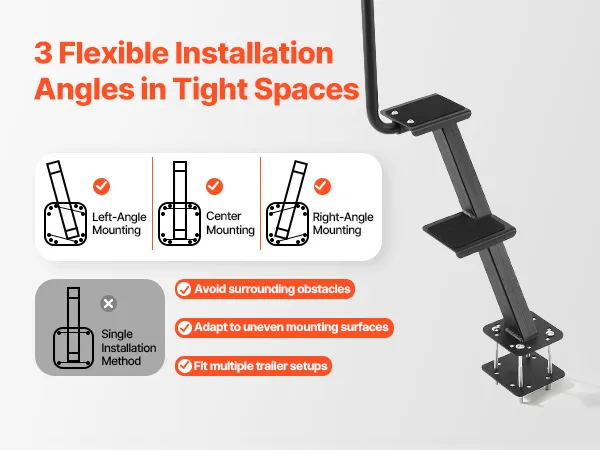 3 Flexible Installation Angles in Tight Spaces

Left-Angle Mounting

Center Mounting

Right-Angle Mounting

Single Installation Method

Avoid surrounding obstacles

Adapt to uneven mounting surfaces

Fit multiple trailer setups