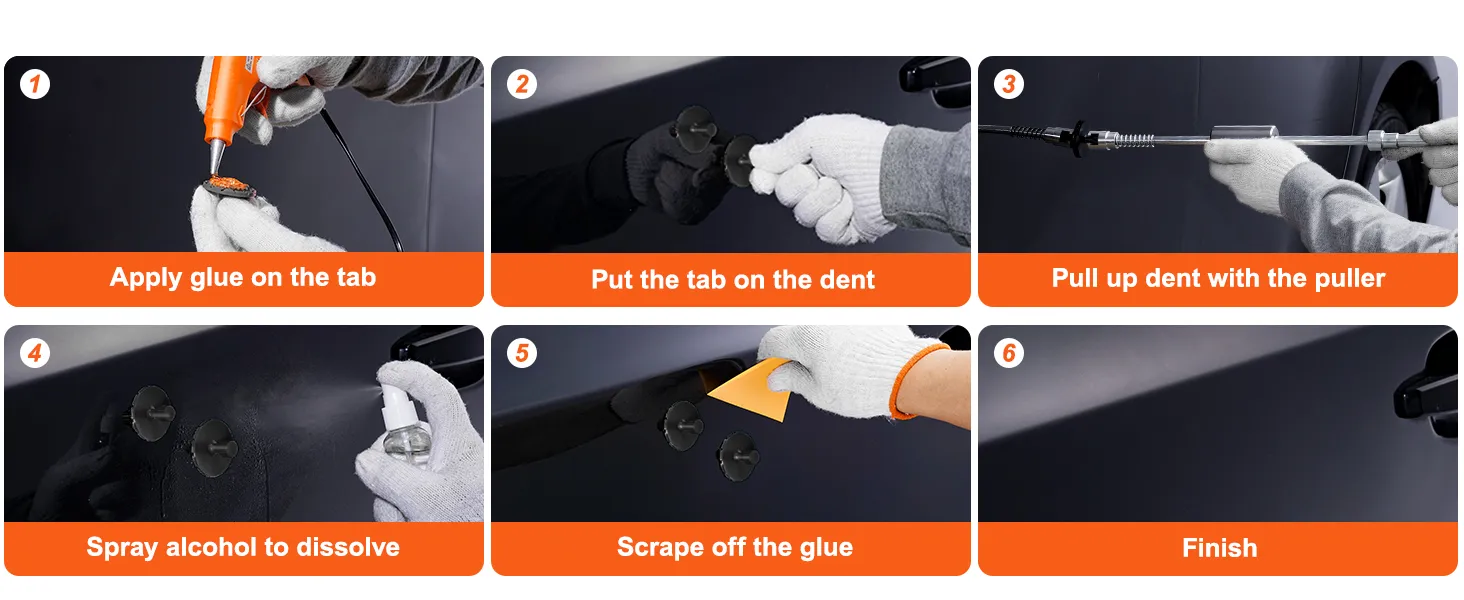 1
Apply glue on the tab

2
Put the tab on the dent

3
Pull up dent with the puller

4
Spray alcohol to dissolve

5
Scrape off the glue

6
Finish