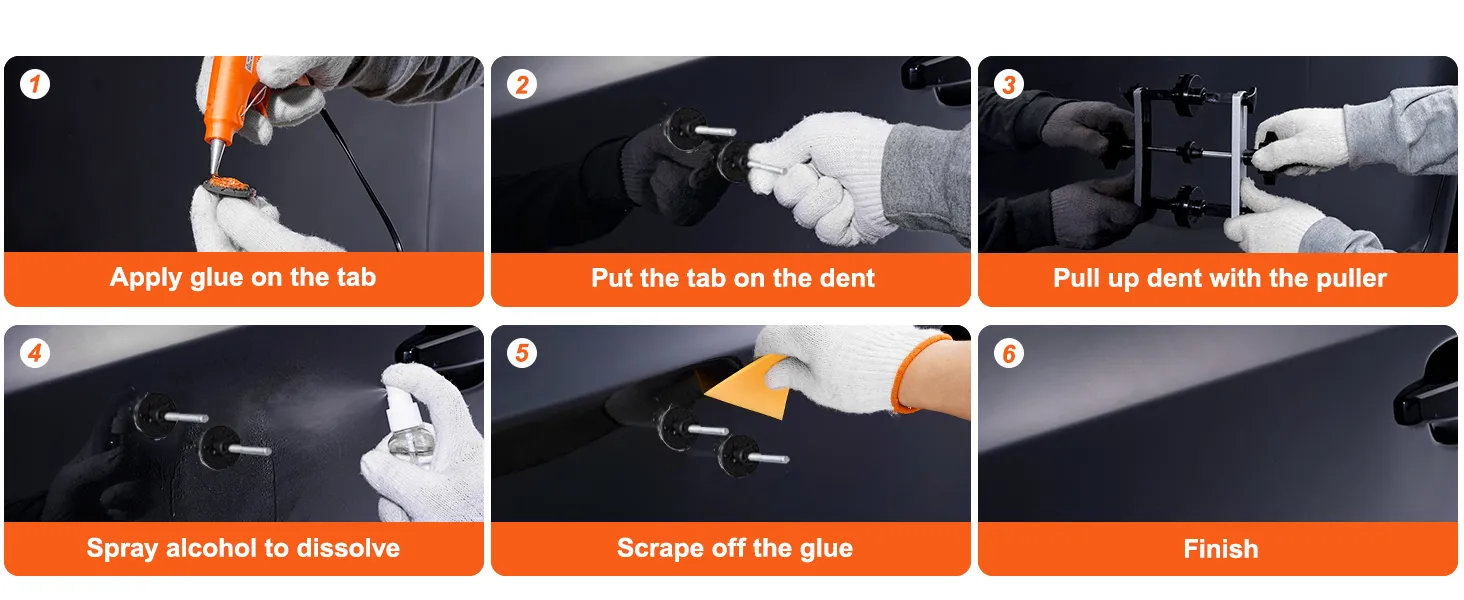 1
Apply glue on the tab

2
Put the tab on the dent

3
Pull up dent with the puller

4
Spray alcohol to dissolve

5
Scrape off the glue

6
Finish