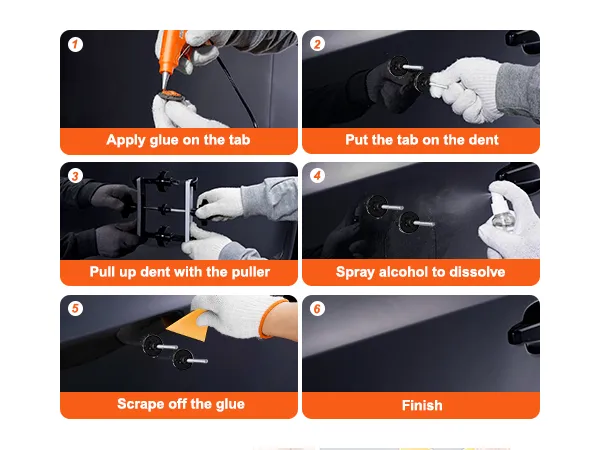 1
Apply glue on the tab

2
Put the tab on the dent

3
Pull up dent with the puller

4
Spray alcohol to dissolve

5
Scrape off the glue

6
Finish