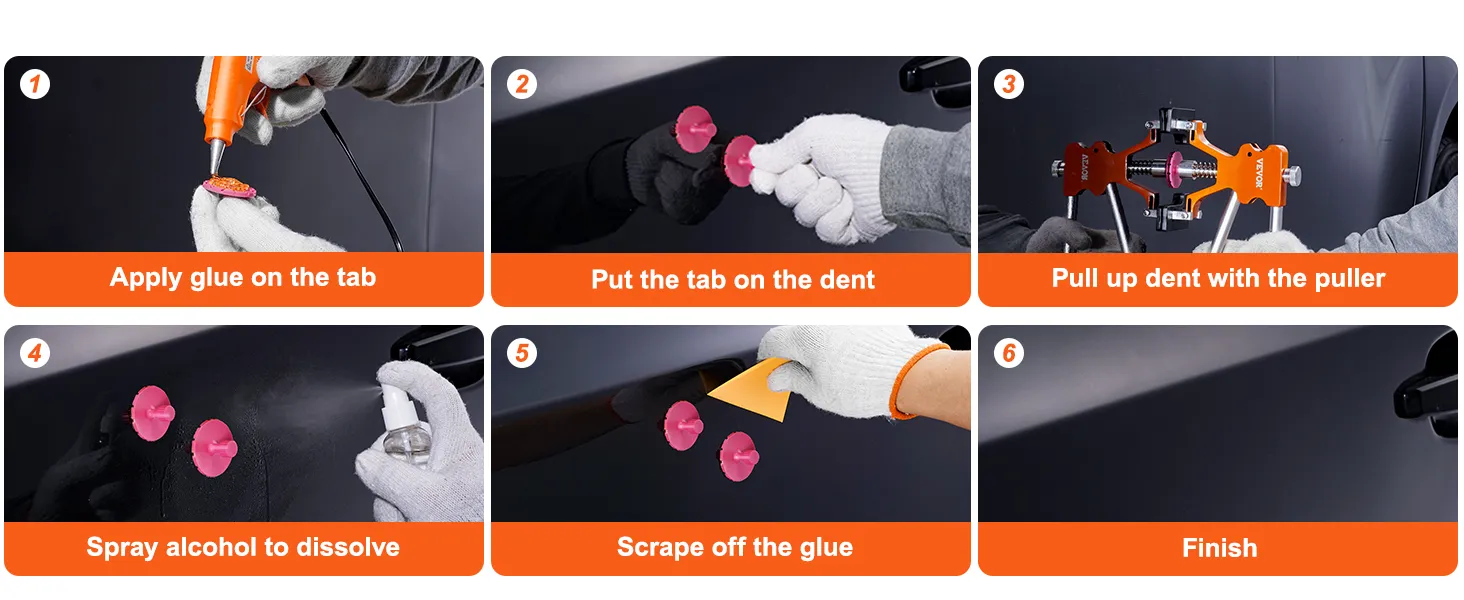 1
Apply glue on the tab

2
Put the tab on the dent

3
VEVOR
VEVOR
Pull up dent with the puller

4
Spray alcohol to dissolve

5
Scrape off the glue

6
Finish