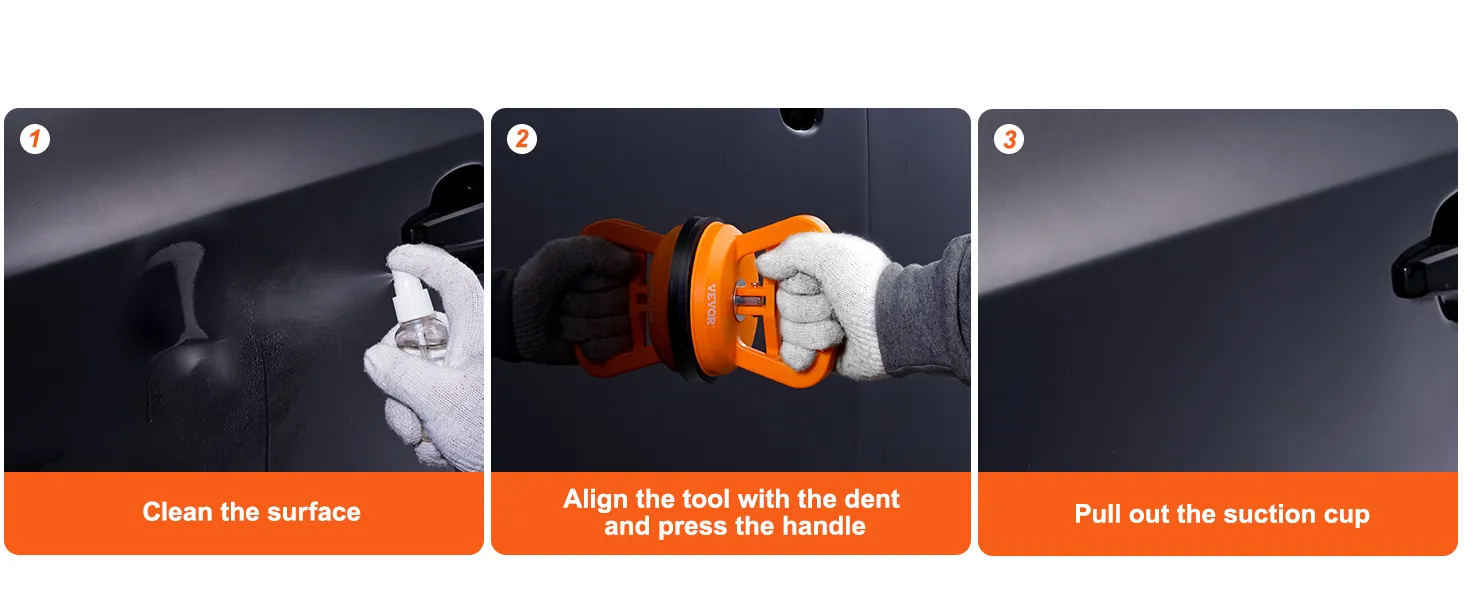 1

Clean the surface

2

VEVOR

Align the tool with the dent and press the handle

3

Pull out the suction cup