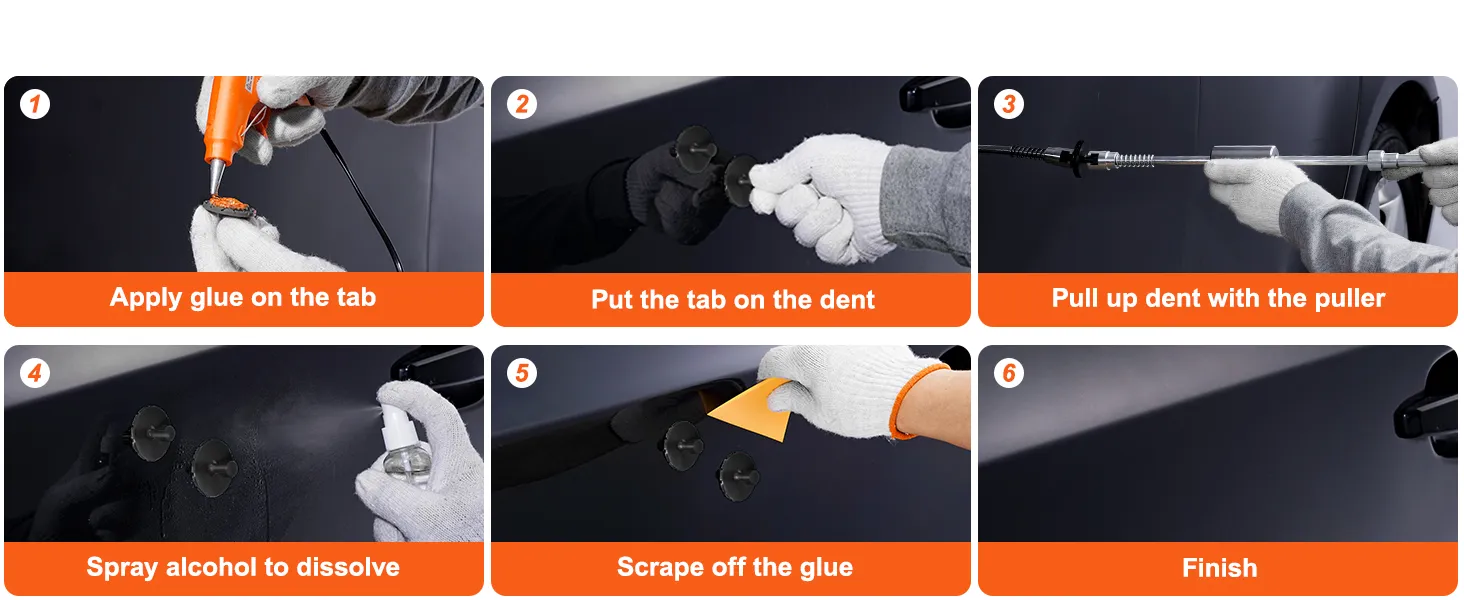 1
Apply glue on the tab

2
Put the tab on the dent

3
Pull up dent with the puller

4
Spray alcohol to dissolve

5
Scrape off the glue

6
Finish