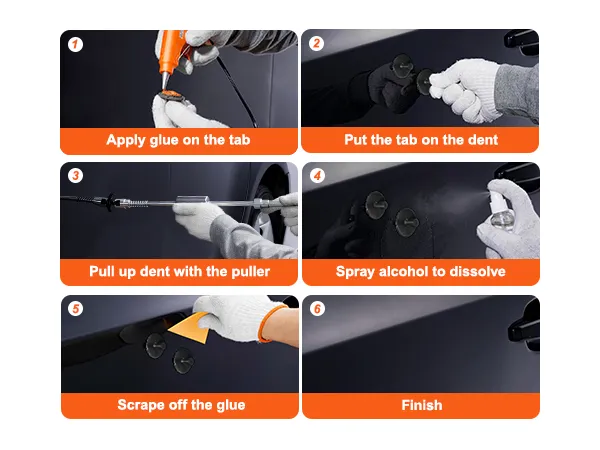 1
Apply glue on the tab

2
Put the tab on the dent

3
Pull up dent with the puller

4
Spray alcohol to dissolve

5
Scrape off the glue

6
Finish