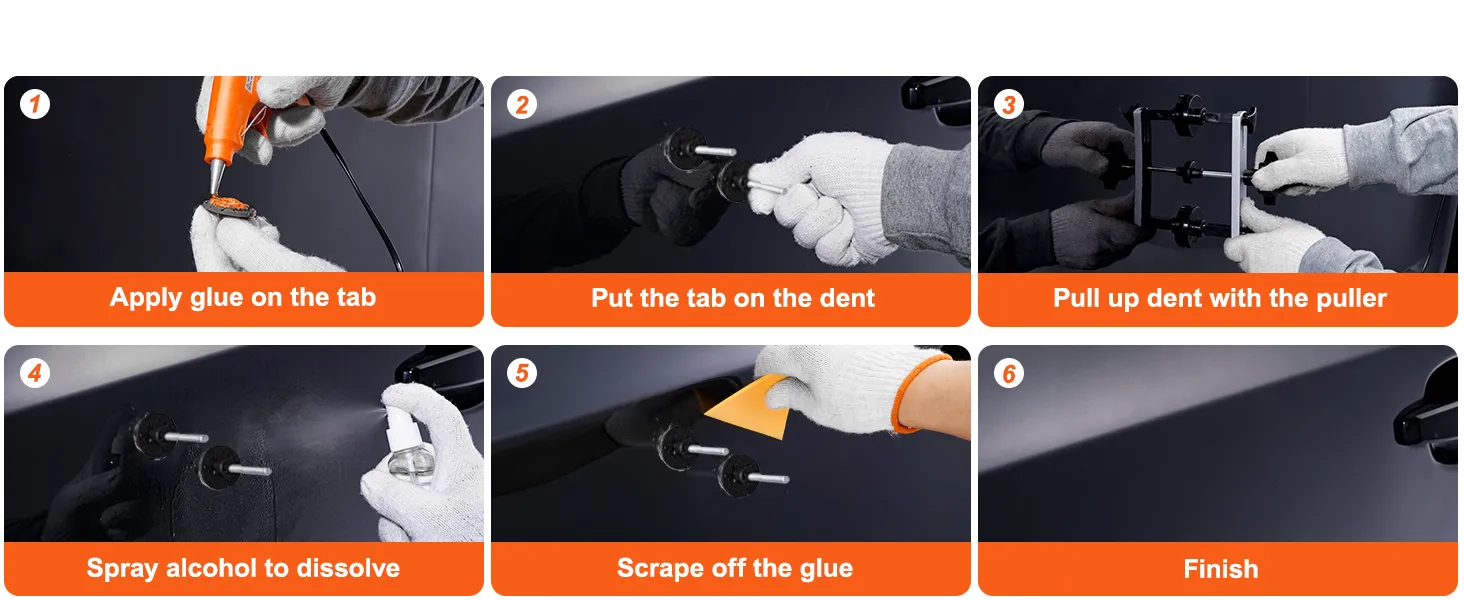 1
Apply glue on the tab

2
Put the tab on the dent

3
Pull up dent with the puller

4
Spray alcohol to dissolve

5
Scrape off the glue

6
Finish