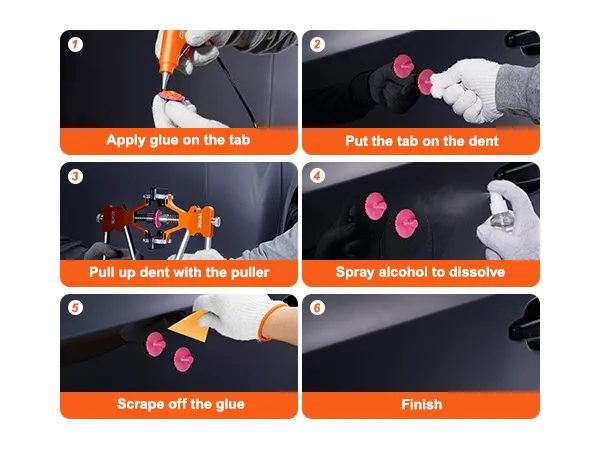 1
Apply glue on the tab

2
Put the tab on the dent

3
Pull up dent with the puller

4
Spray alcohol to dissolve

5
Scrape off the glue

6
Finish