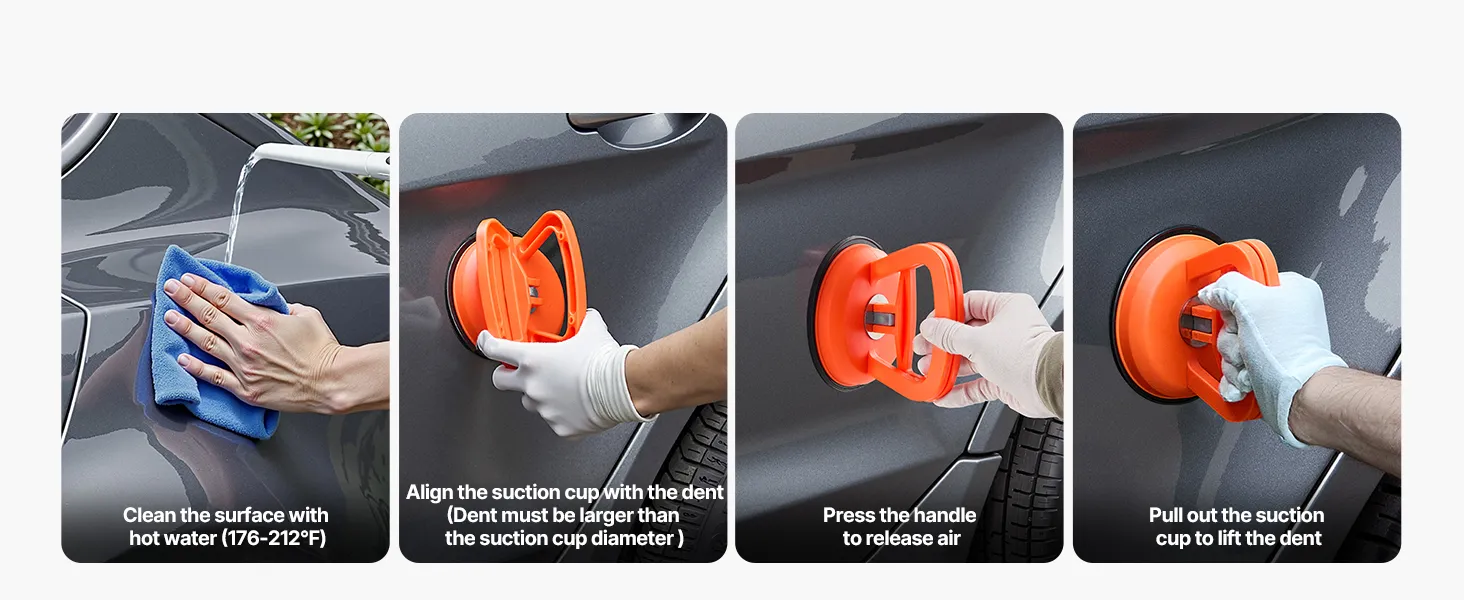 Clean the surface with hot water (176-212°F)

Align the suction cup with the dent (Dent must be larger than the suction cup diameter )

Press the handle to release air

Pull out the suction cup to lift the dent