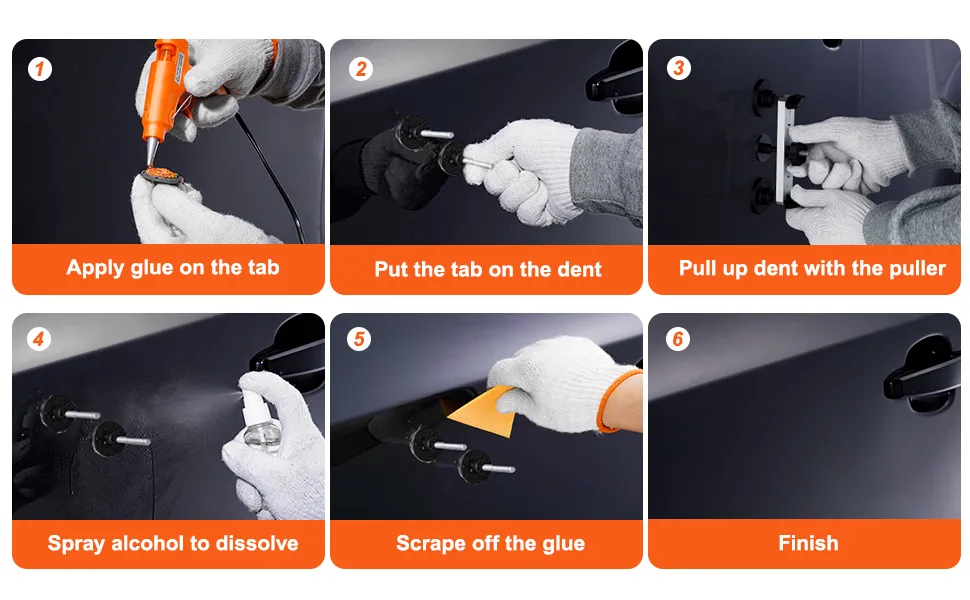 1
Apply glue on the tab

2
Put the tab on the dent

3
Pull up dent with the puller

4
Spray alcohol to dissolve

5
Scrape off the glue

6
Finish