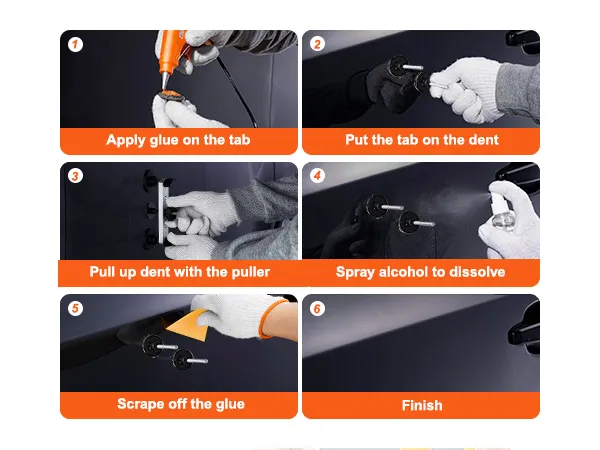 1
Apply glue on the tab

2
Put the tab on the dent

3
Pull up dent with the puller

4
Spray alcohol to dissolve

5
Scrape off the glue

6
Finish