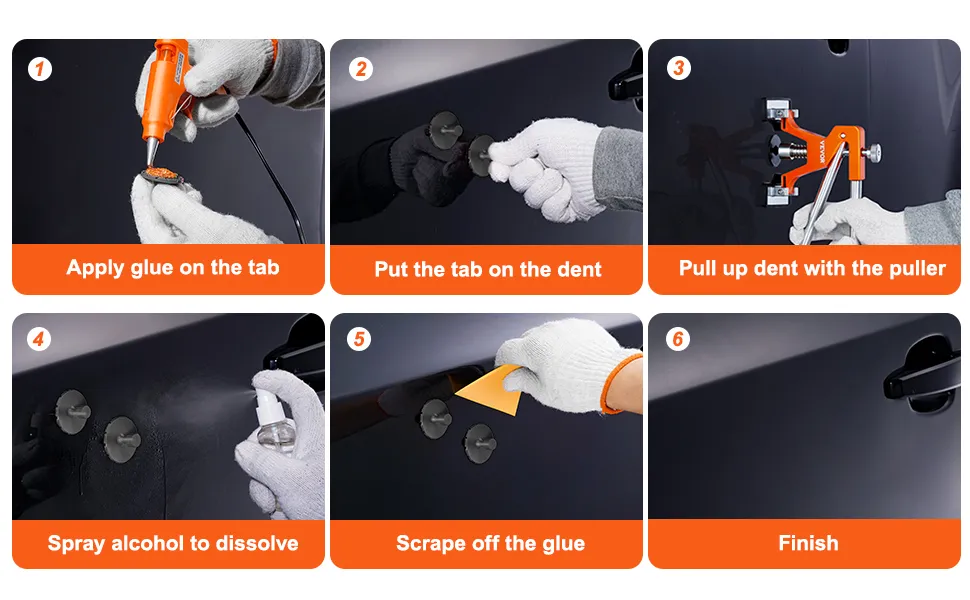 1
Apply glue on the tab

2
Put the tab on the dent

3
Pull up dent with the puller

4
Spray alcohol to dissolve

5
Scrape off the glue

6
Finish