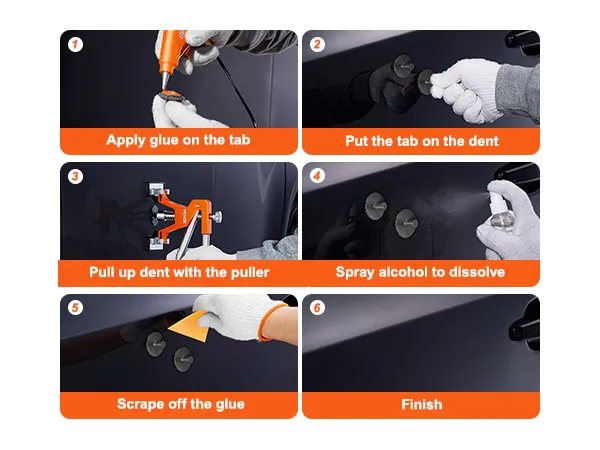 1
Apply glue on the tab

2
Put the tab on the dent

3
Pull up dent with the puller

4
Spray alcohol to dissolve

5
Scrape off the glue

6
Finish