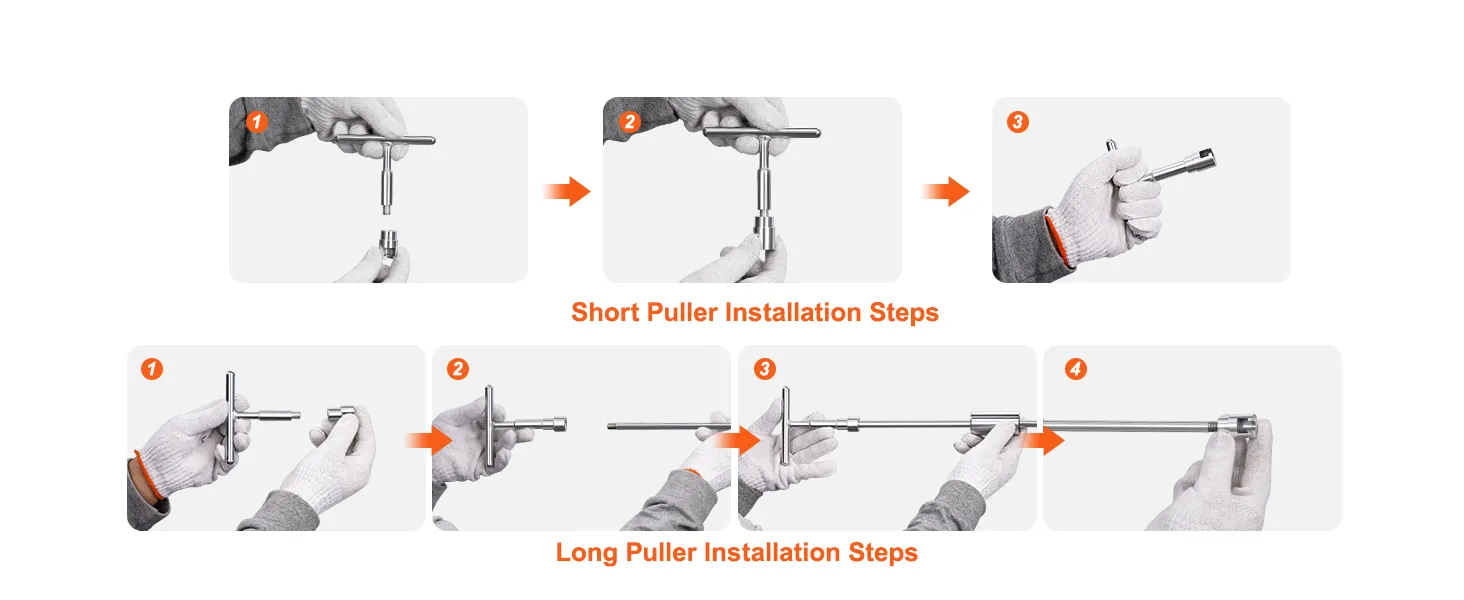 1

2

3

Short Puller Installation Steps

1

2

3

4

Long Puller Installation Steps