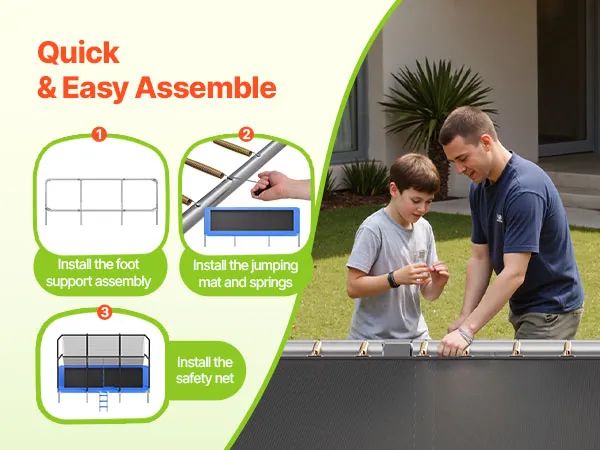 Quick
& Easy Assemble

1

Install the foot support assembly

2

Install the jumping mat and springs

3

Install the safety net