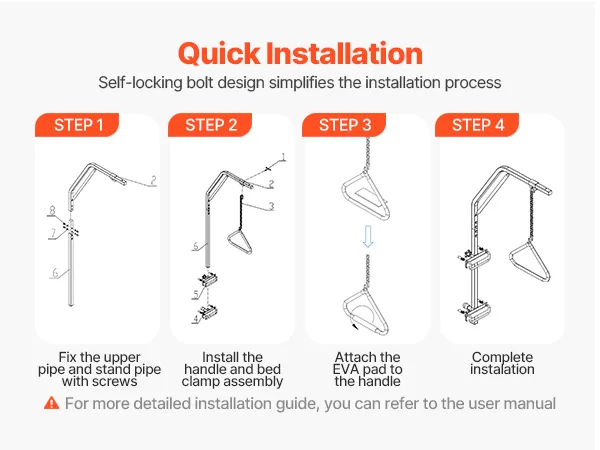 Quick Installation

Self-locking bolt design simplifies the installation process

STEP 1

2

8

7

6

Fix the upper pipe and stand pipe with screws

STEP 2

1

2

3

6

5

4

Install the handle and bed clamp assembly

STEP 3

Attach the EVA pad to the handle

STEP 4

Complete instalation

For more detailed installation guide, you can refer to the user manual