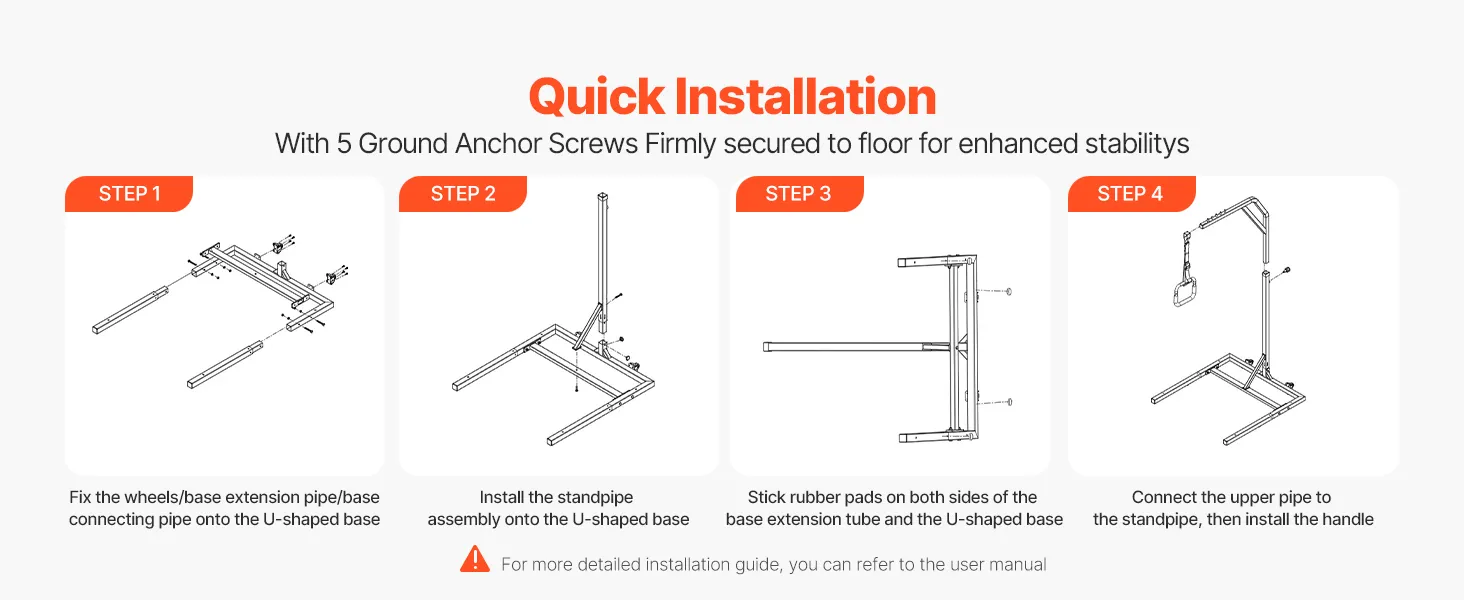 Quick Installation

With 5 Ground Anchor Screws Firmly secured to floor for enhanced stabilitys

STEP 1

Fix the wheels/base extension pipe/base connecting pipe onto the U-shaped base

STEP 2

Install the standpipe assembly onto the U-shaped base

STEP 3

Stick rubber pads on both sides of the base extension tube and the U-shaped base

STEP 4

Connect the upper pipe to the standpipe, then install the handle

For more detailed installation guide, you can refer to the user manual