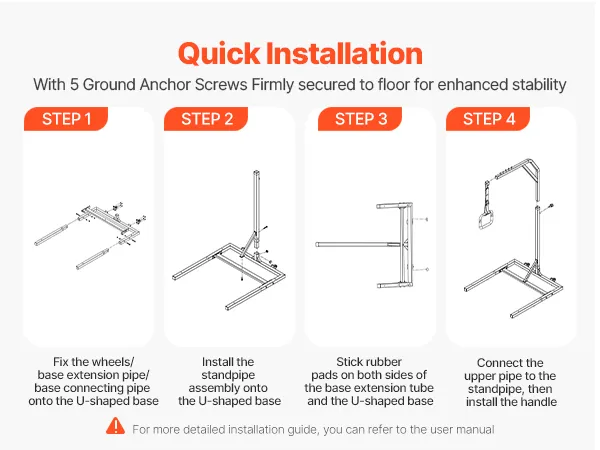 Quick Installation

With 5 Ground Anchor Screws Firmly secured to floor for enhanced stability

STEP 1

Fix the wheels/ base extension pipe/ base connecting pipe onto the U-shaped base

STEP 2

Install the standpipe assembly onto the U-shaped base

STEP 3

Stick rubber pads on both sides of the base extension tube and the U-shaped base

STEP 4

Connect the upper pipe to the standpipe, then install the handle

For more detailed installation guide, you can refer to the user manual