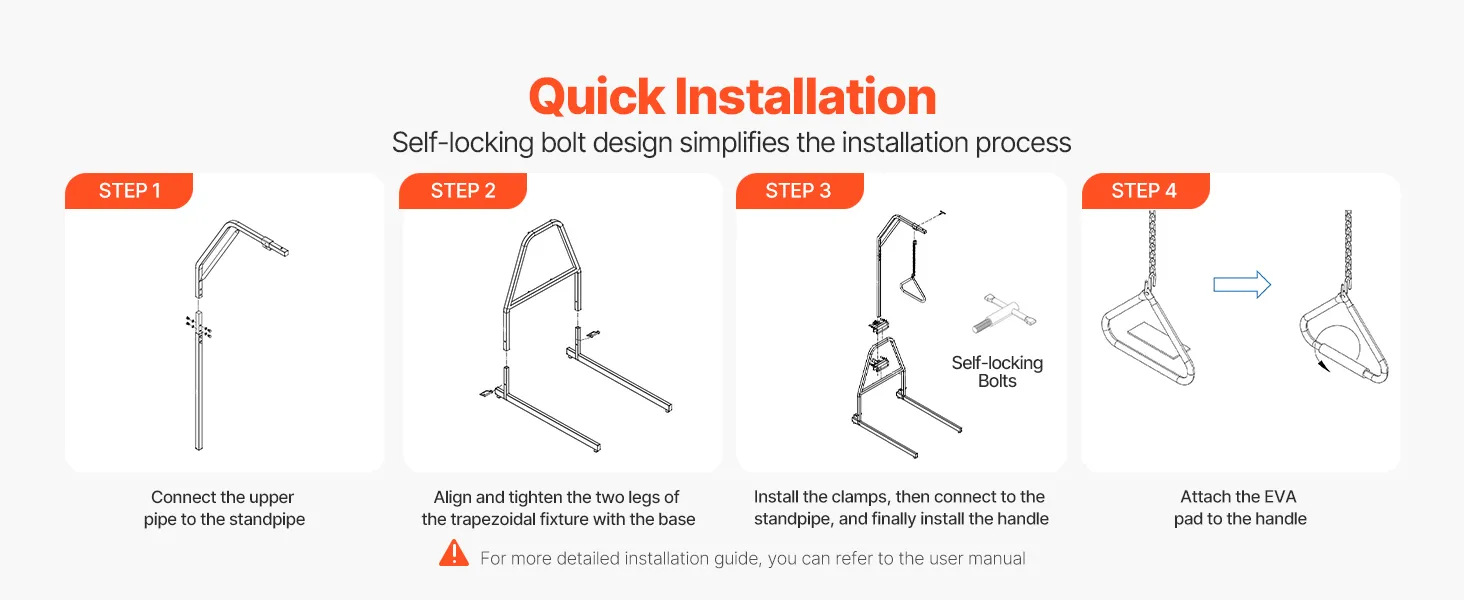 Quick Installation
Self-locking bolt design simplifies the installation process

STEP 1

Connect the upper pipe to the standpipe

STEP 2

Align and tighten the two legs of the trapezoidal fixture with the base

STEP 3

Self-locking Bolts

Install the clamps, then connect to the standpipe, and finally install the handle

STEP 4

Attach the EVA pad to the handle

For more detailed installation guide, you can refer to the user manual