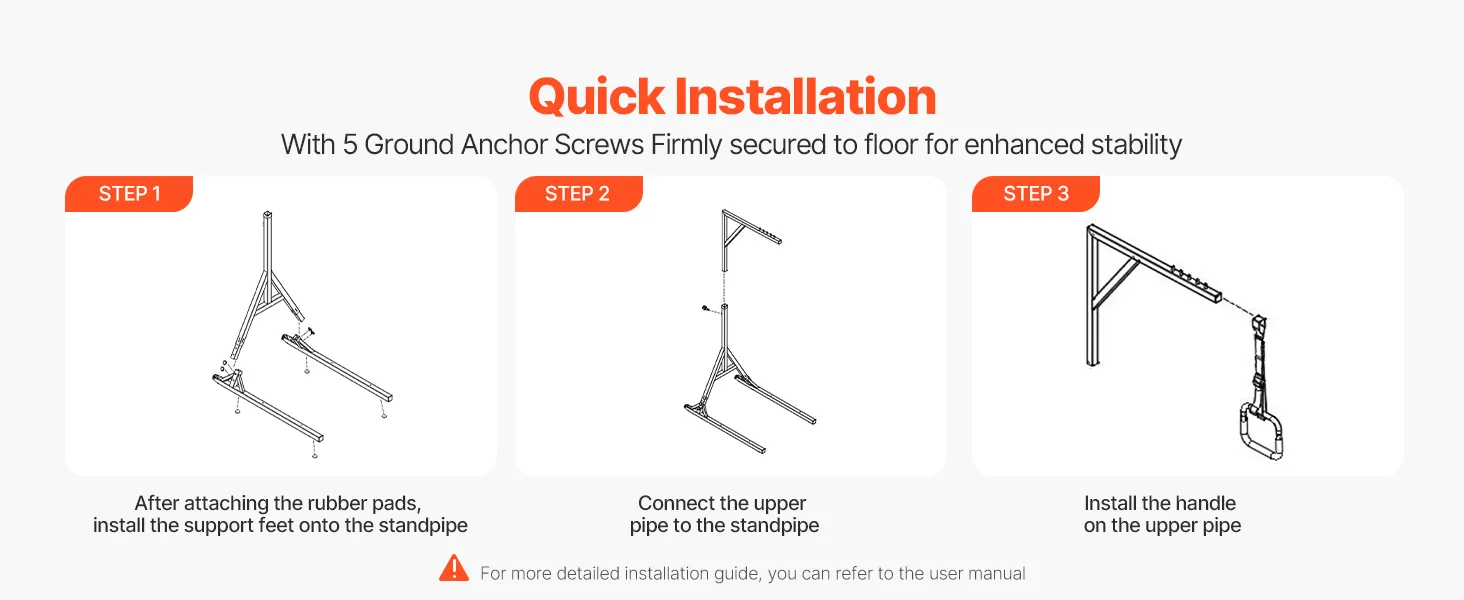 Quick Installation

With 5 Ground Anchor Screws Firmly secured to floor for enhanced stability

STEP 1

After attaching the rubber pads, install the support feet onto the standpipe

STEP 2

Connect the upper pipe to the standpipe

STEP 3

Install the handle on the upper pipe

For more detailed installation guide, you can refer to the user manual