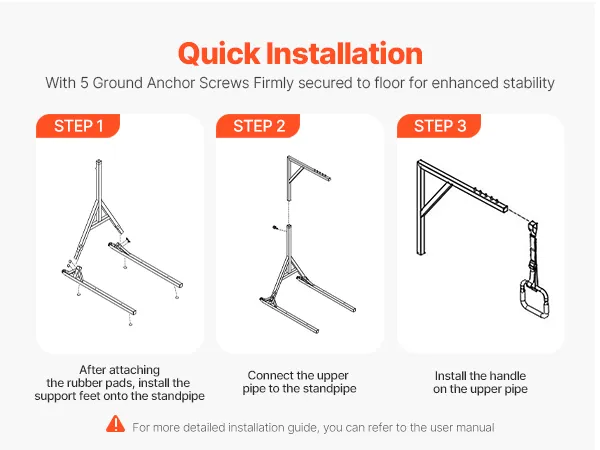 Quick Installation

With 5 Ground Anchor Screws Firmly secured to floor for enhanced stability

STEP 1

After attaching the rubber pads, install the support feet onto the standpipe

STEP 2

Connect the upper pipe to the standpipe

STEP 3

Install the handle on the upper pipe

For more detailed installation guide, you can refer to the user manual