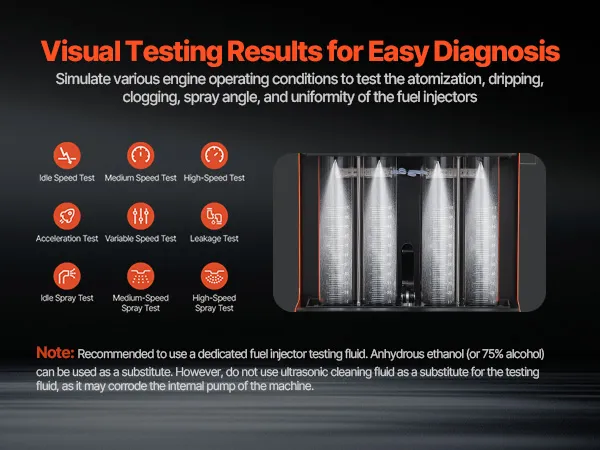 Visual Testing Results for Easy Diagnosis

Simulate various engine operating conditions to test the atomization, dripping, clogging, spray angle, and uniformity of the fuel injectors

Idle Speed Test

Medium Speed Test

High-Speed Test

Acceleration Test

Variable Speed Test

Leakage Test

Idle Spray Test

Medium-Speed Spray Test

High-Speed Spray Test

Note: Recommended to use a dedicated fuel injector testing fluid. Anhydrous ethanol (or 75% alcohol) can be used as a substitute. However, do not use ultrasonic cleaning fluid as a substitute for the testing fluid, as it may corrode the internal pump of the machine.