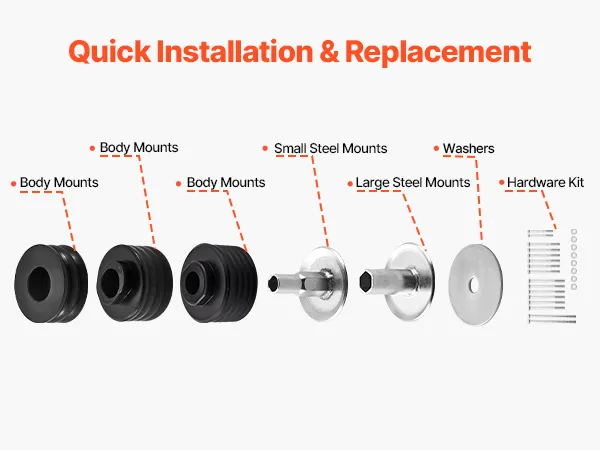 Quick Installation & Replacement

Body Mounts

Body Mounts

Body Mounts

Small Steel Mounts

Large Steel Mounts

Washers

Hardware Kit