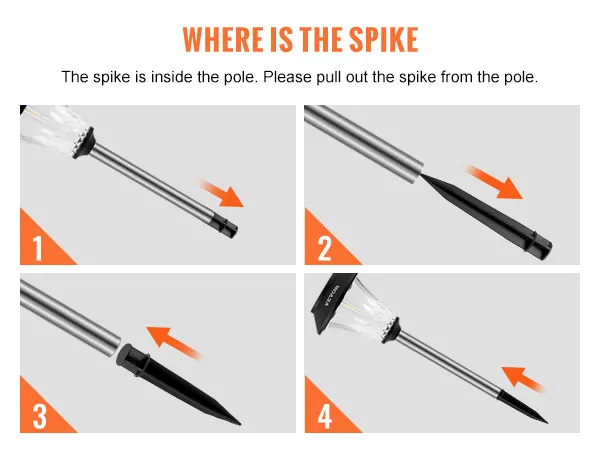 WHERE IS THE SPIKE

The spike is inside the pole. Please pull out the spike from the pole.

1

2

3

VEVOR

4