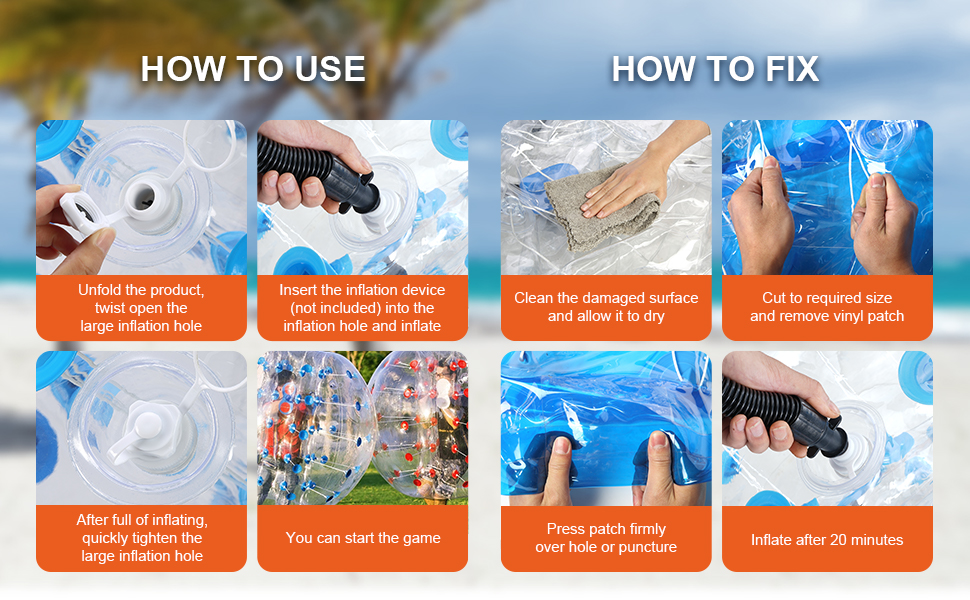 HOW TO USE

Unfold the product, twist open the large inflation hole

Insert the inflation device (not included) into the inflation hole and inflate

After full of inflating, quickly tighten the large inflation hole

You can start the game

HOW TO FIX

Clean the damaged surface and allow it to dry

Cut to required size and remove vinyl patch

Press patch firmly over hole or puncture

Inflate after 20 minutes