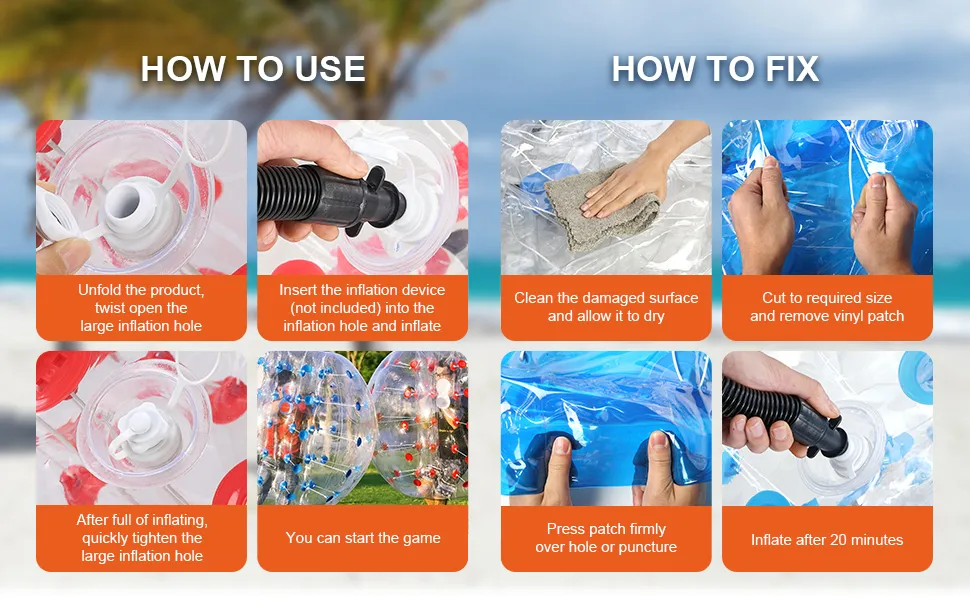 HOW TO USE

Unfold the product, twist open the large inflation hole

Insert the inflation device (not included) into the inflation hole and inflate

After full of inflating, quickly tighten the large inflation hole

You can start the game

HOW TO FIX

Clean the damaged surface and allow it to dry

Cut to required size and remove vinyl patch

Press patch firmly over hole or puncture

Inflate after 20 minutes