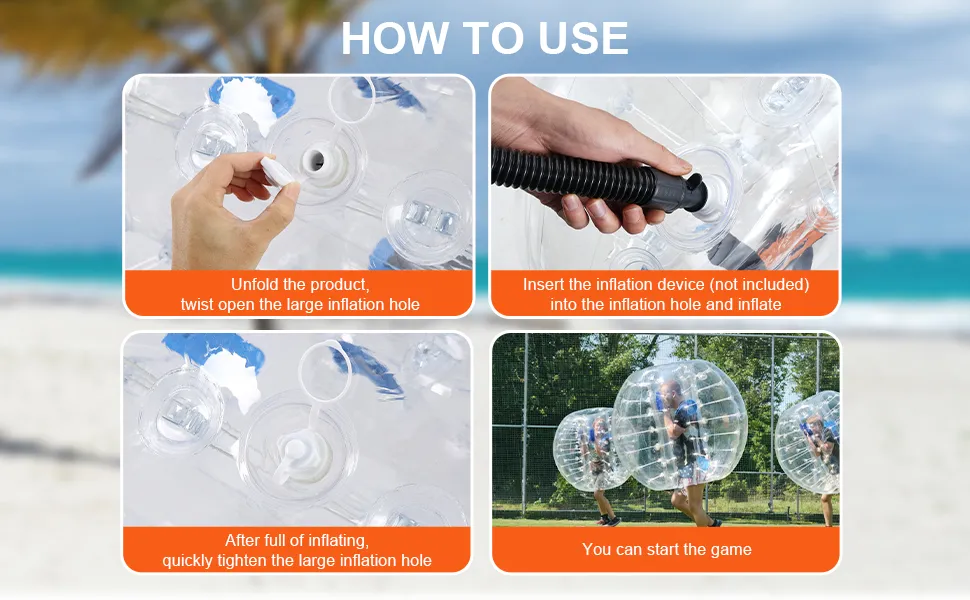 HOW TO USE

Unfold the product, twist open the large inflation hole

Insert the inflation device (not included) into the inflation hole and inflate

After full of inflating, quickly tighten the large inflation hole

You can start the game