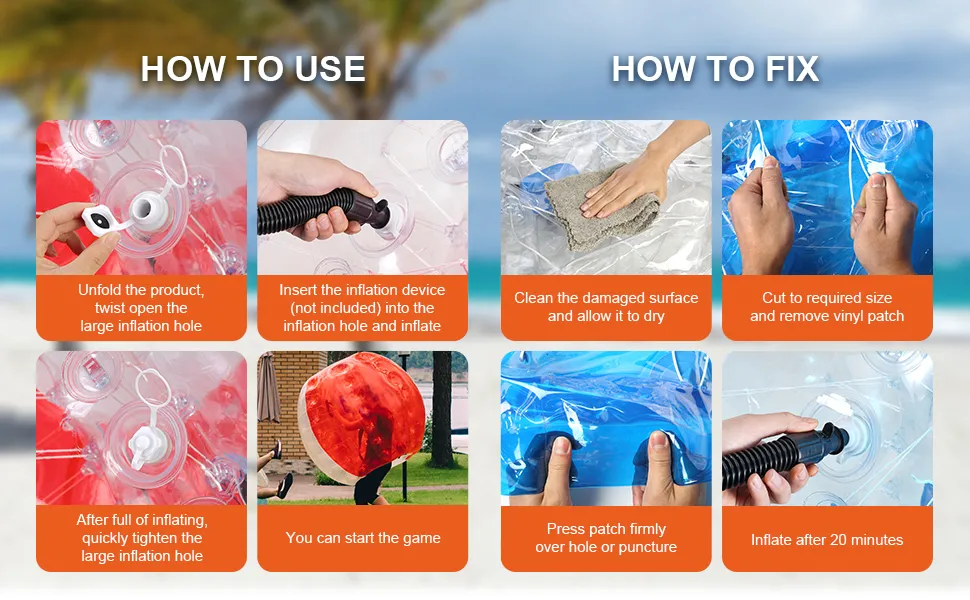 HOW TO USE

Unfold the product, twist open the large inflation hole

Insert the inflation device (not included) into the inflation hole and inflate

After full of inflating, quickly tighten the large inflation hole

You can start the game

HOW TO FIX

Clean the damaged surface and allow it to dry

Cut to required size and remove vinyl patch

Press patch firmly over hole or puncture

Inflate after 20 minutes