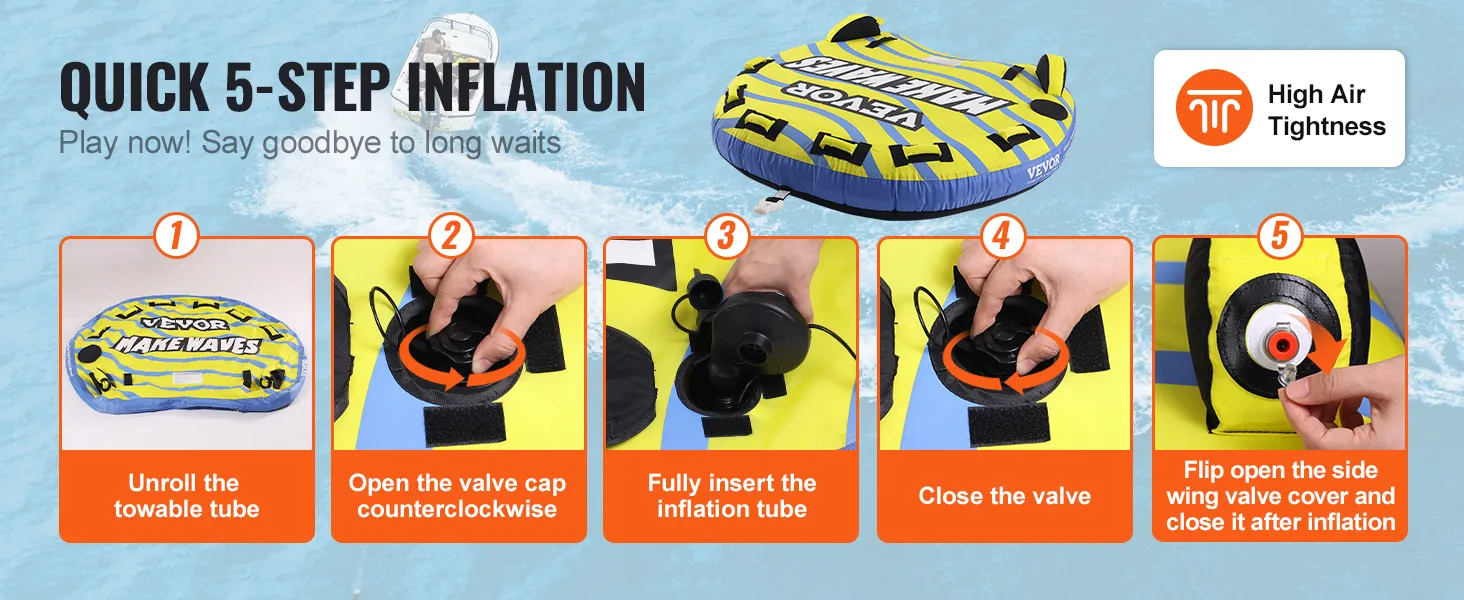 QUICK 5-STEP INFLATION
Play now! Say goodbye to long waits

VEVOR
MAKE WAVES
VEVOR

High Air Tightness

1
VEVOR
MAKE WAVES
Unroll the towable tube

2
Open the valve cap counterclockwise

3
Fully insert the inflation tube

4
Close the valve

5
Flip open the side wing valve cover and close it after inflation