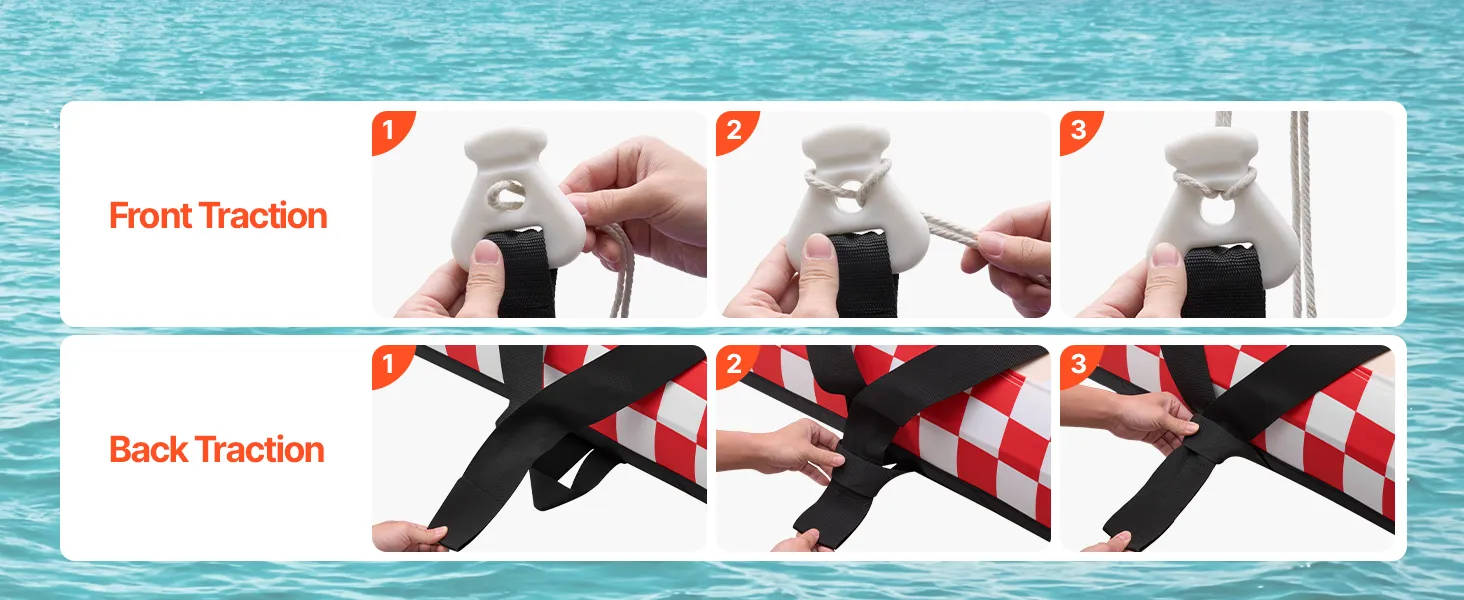 Front Traction

1

2

3

Back Traction

1

2

3