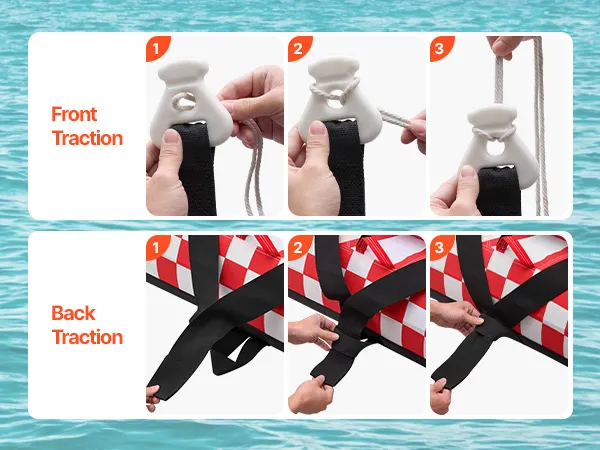 Front Traction

1

2

3

Back Traction

1

2

3