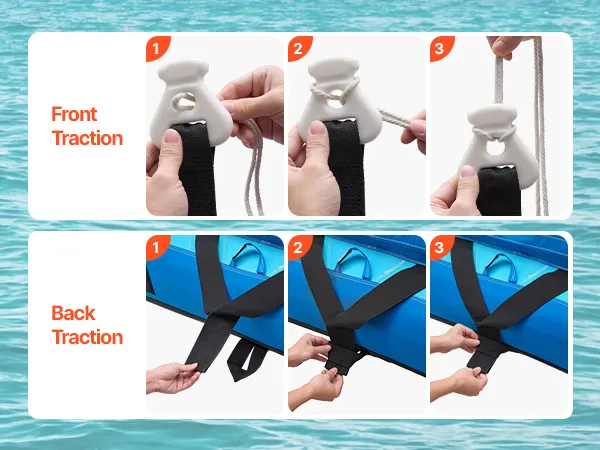 Front Traction

1

2

3

Back Traction

1

2

3