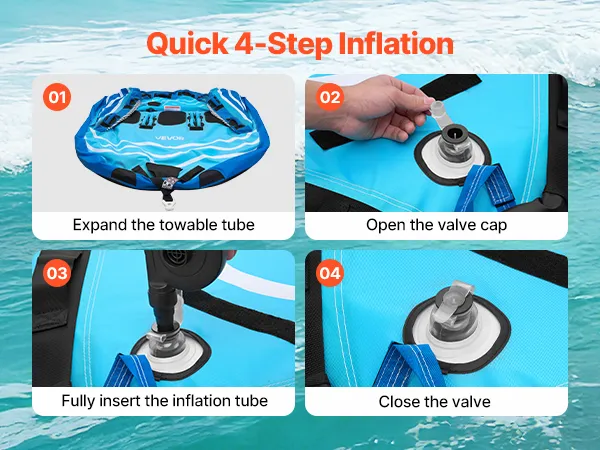 Quick 4-Step Inflation

01

VEVOR

Expand the towable tube

02

Open the valve cap

03

Fully insert the inflation tube

04

Close the valve