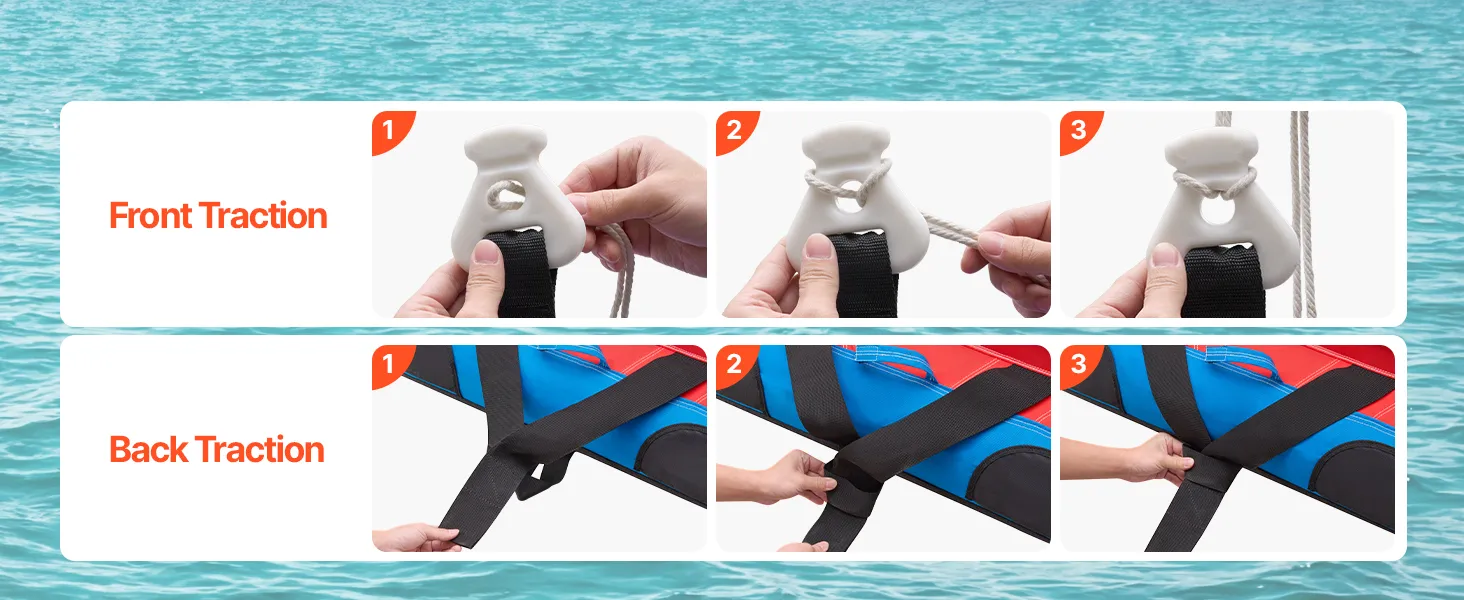 Front Traction

1

2

3

Back Traction

1

2

3