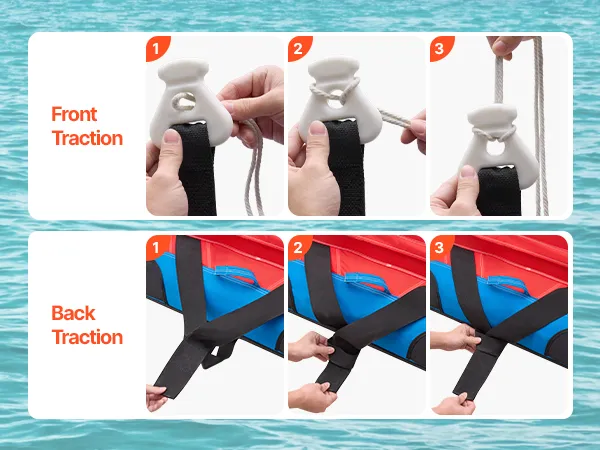 Front Traction

1

2

3

Back Traction

1

2

3