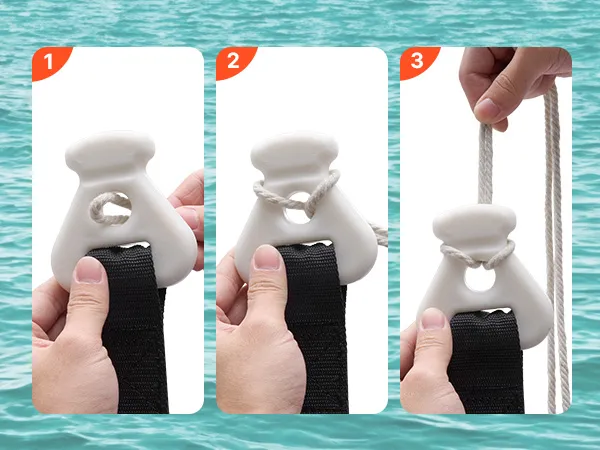 1

2

3