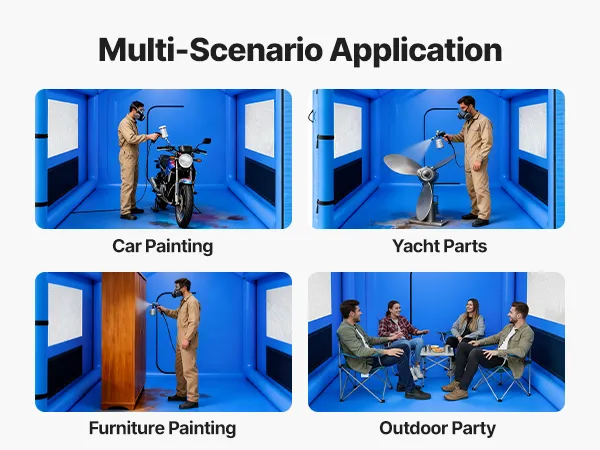 Multi-Scenario Application

Car Painting

Yacht Parts

Furniture Painting

Outdoor Party