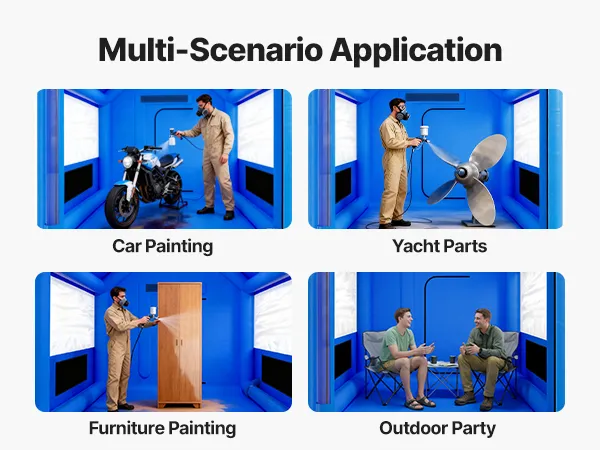 Multi-Scenario Application

Car Painting

Yacht Parts

Furniture Painting

Outdoor Party