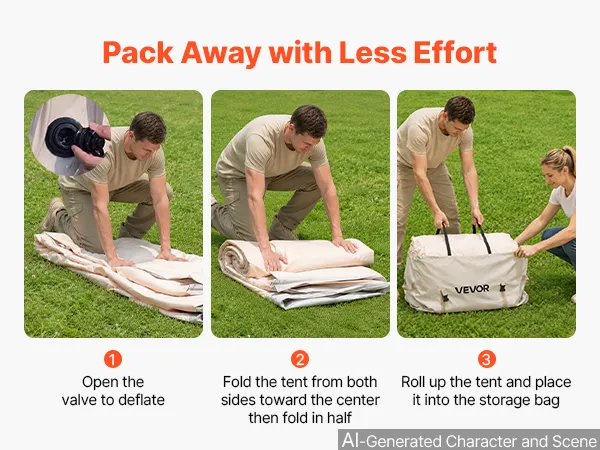 Pack Away with Less Effort

VEVOR

1
Open the valve to deflate

2
Fold the tent from both sides toward the center then fold in half

3
Roll up the tent and place it into the storage bag

AI-Generated Character and Scene